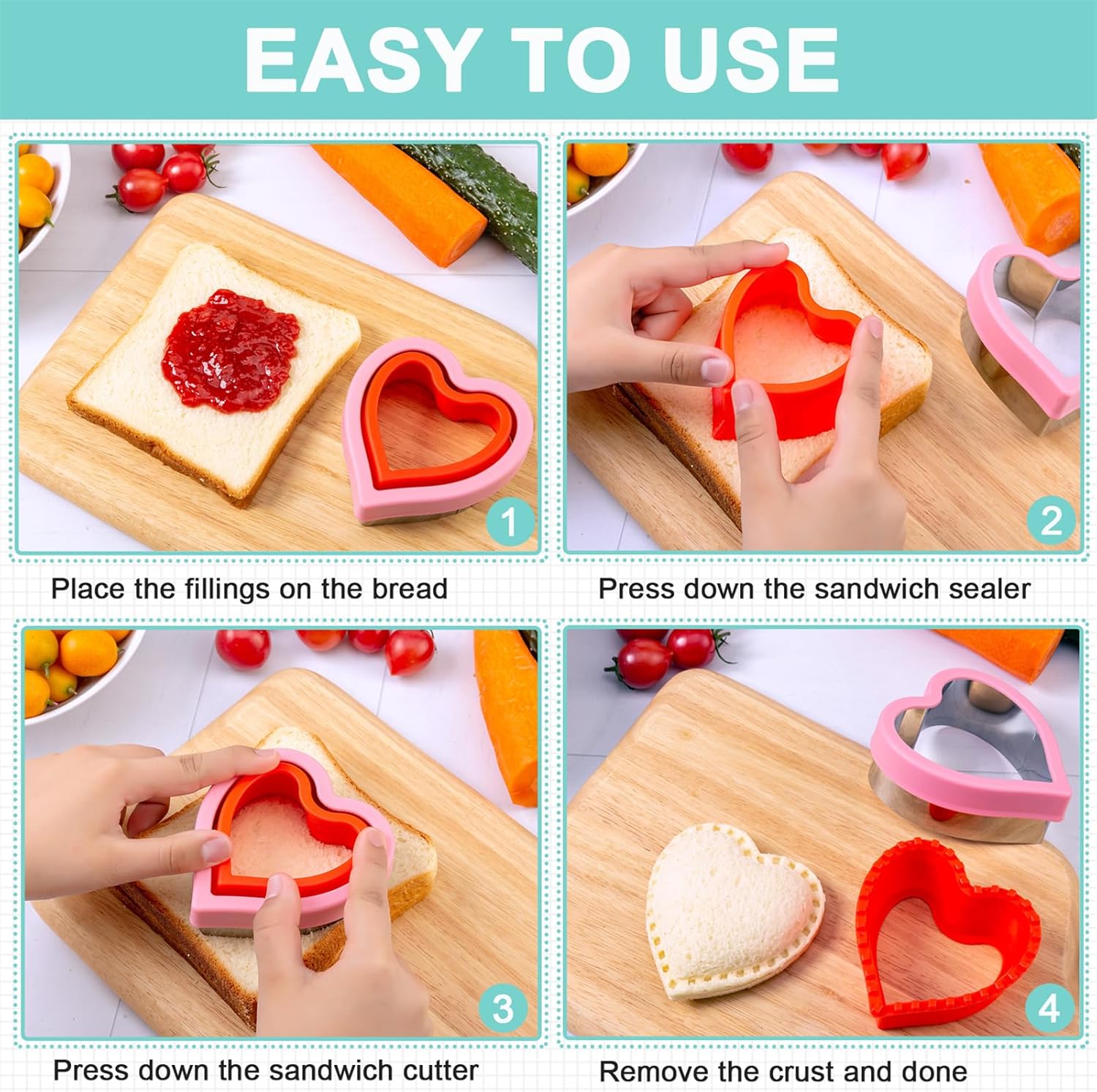 EASY TO USE

1

Place the fillings on the bread

2

Press down the sandwich sealer

3

Press down the sandwich cutter

4

Remove the crust and done